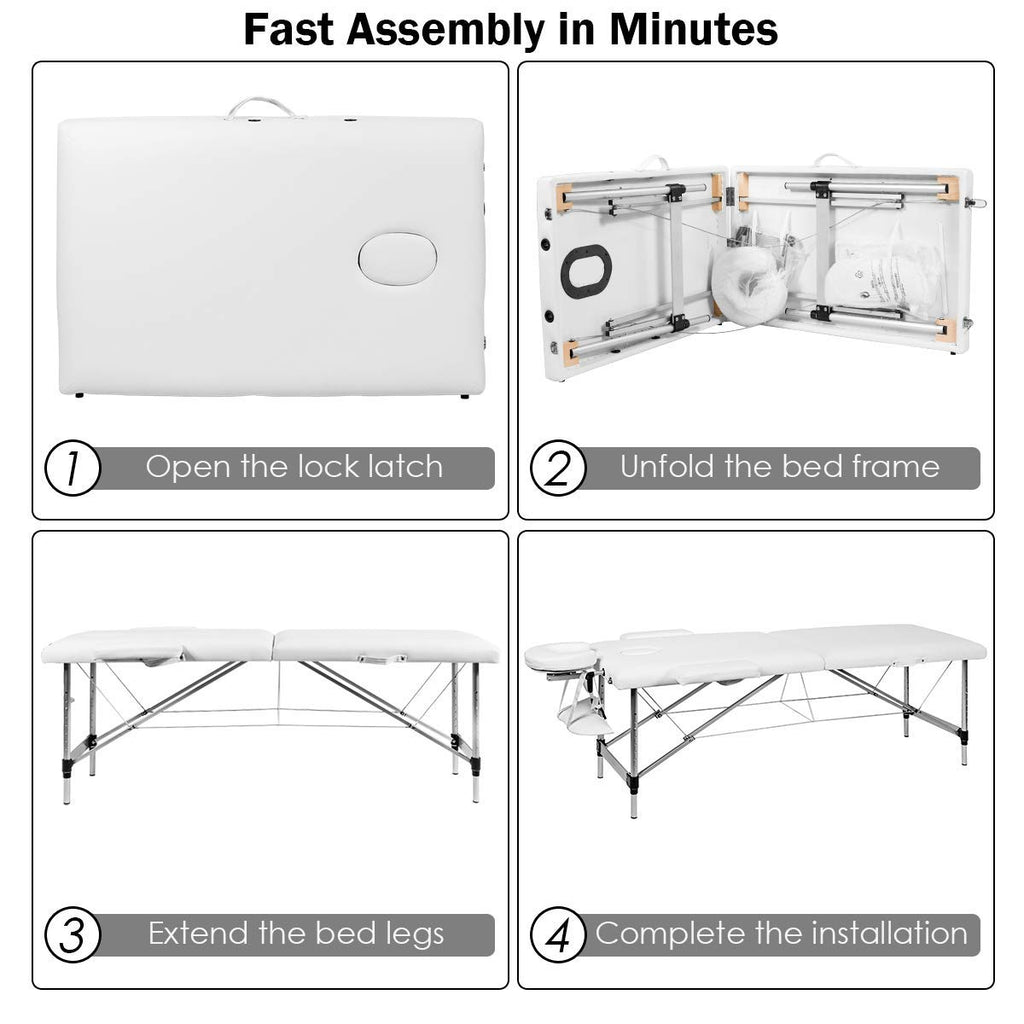 Fast Assembly in Minutes

1 Open the lock latch

2 Unfold the bed frame

3 Extend the bed legs

4 Complete the installation