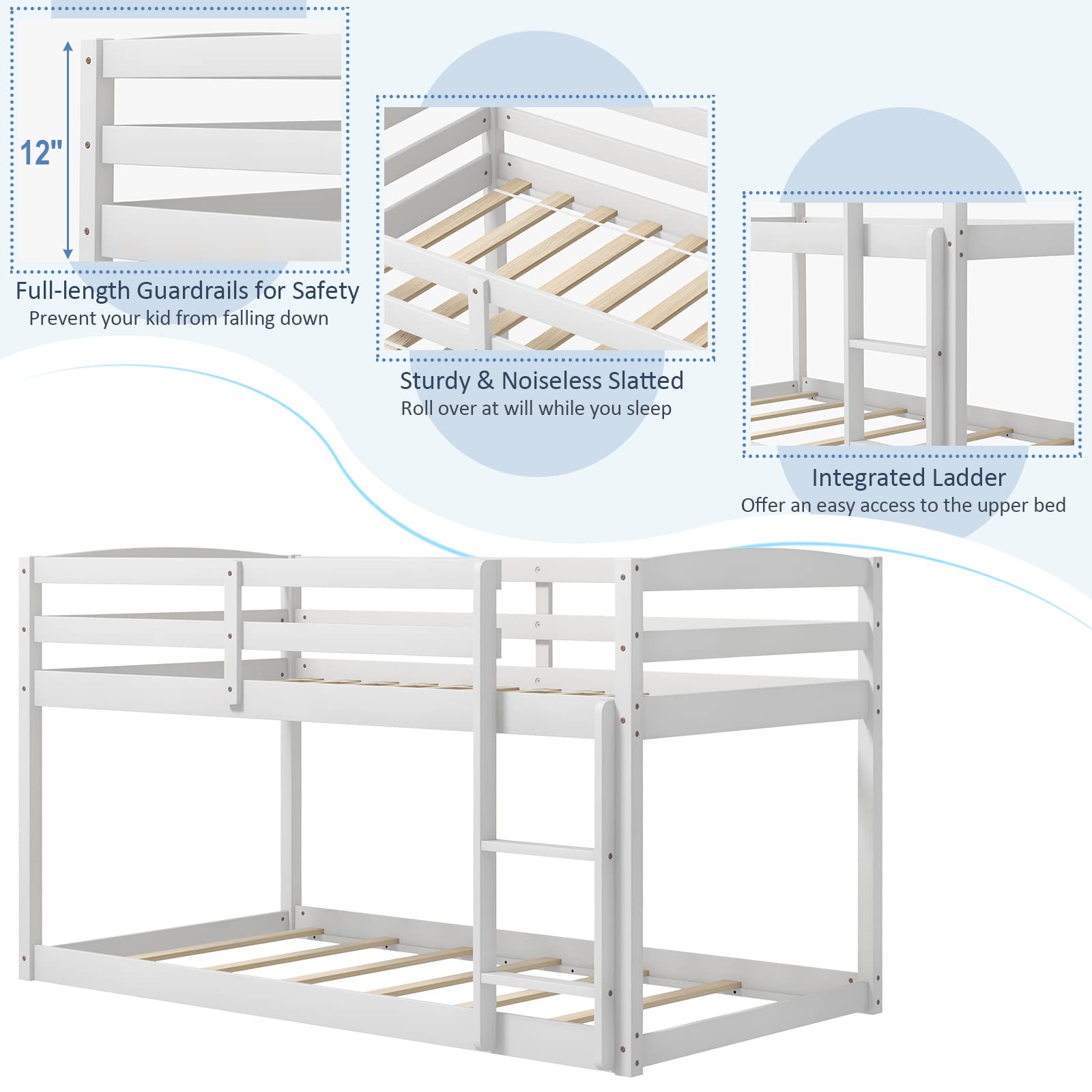 12"

Full-length Guardrails for Safety
Prevent your kid from falling down

Sturdy & Noiseless Slatted
Roll over at will while you sleep

Integrated Ladder
Offer an easy access to the upper bed