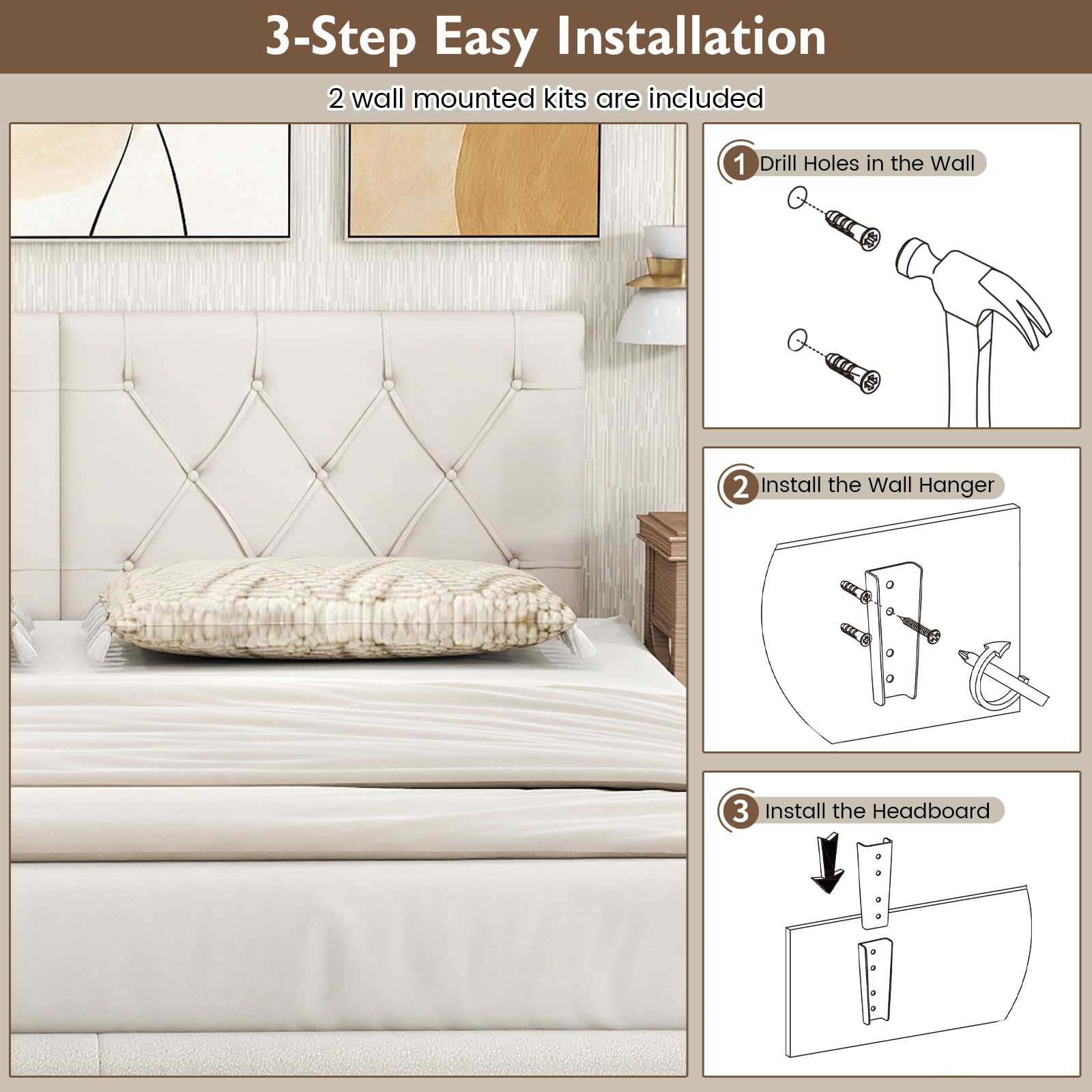 3-Step Easy Installation

2 wall mounted kits are included

1 Drill Holes in the Wall

2 Install the Wall Hanger

3 Install the Headboard