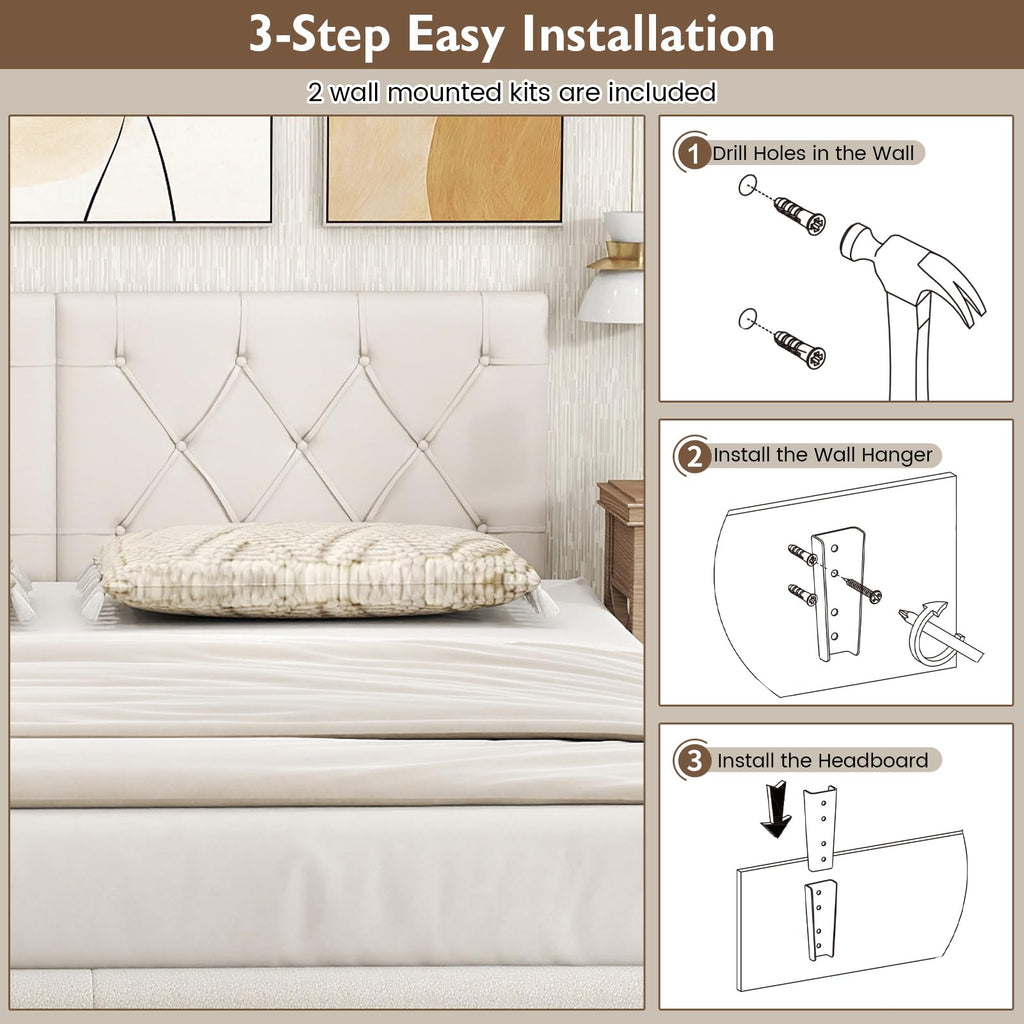 3-Step Easy Installation

2 wall mounted kits are included

1 Drill Holes in the Wall

2 Install the Wall Hanger

3 Install the Headboard