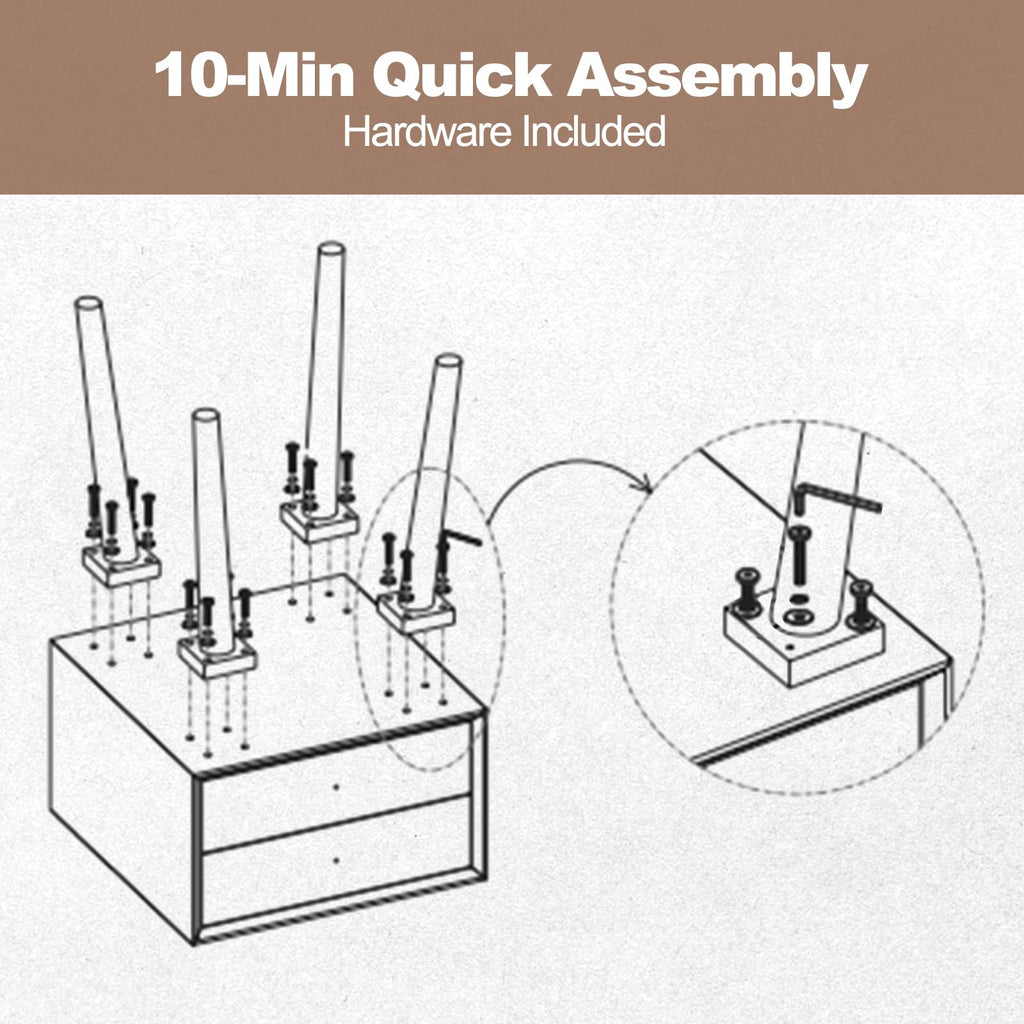 10-Min Quick Assembly
Hardware Included